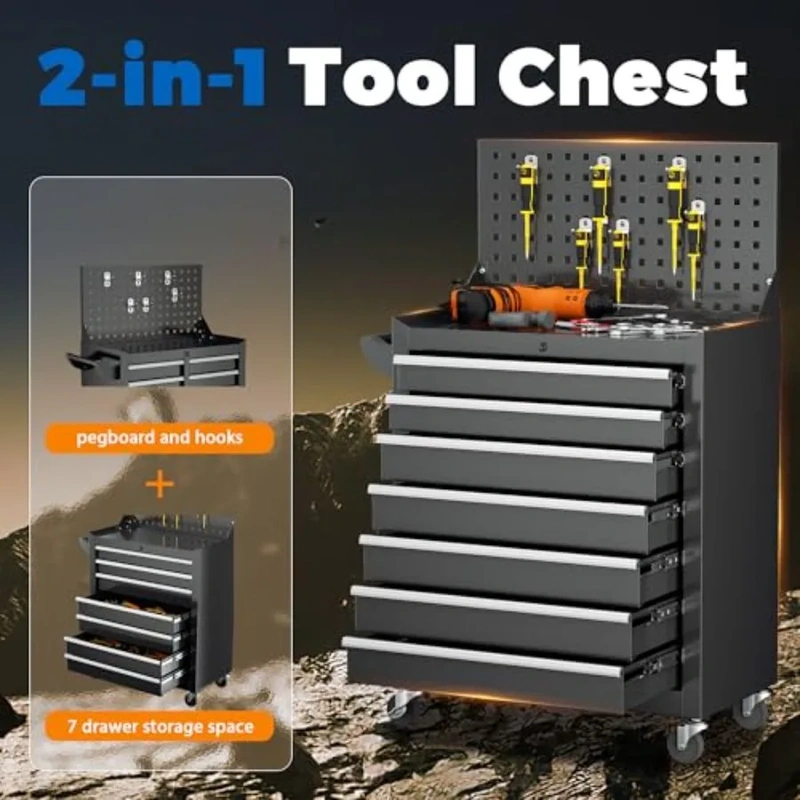 2-in-1 Tool Chest

pegboard and hooks

+

7 drawer storage space